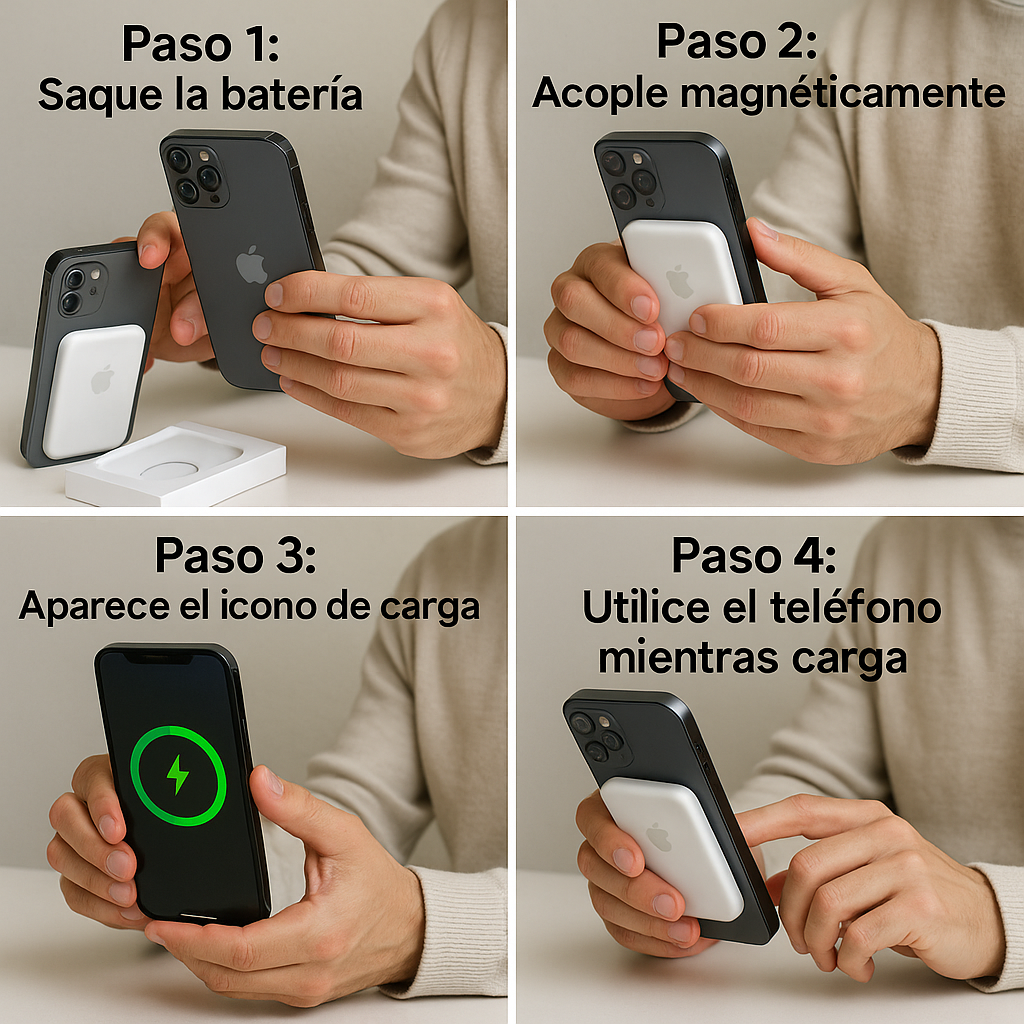 Paso 1:
Saque la batería

Paso 2:
Acople magnéticamente

Paso 3:
Aparece el icono de carga

Paso 4:
Utilice el teléfono mientras carga